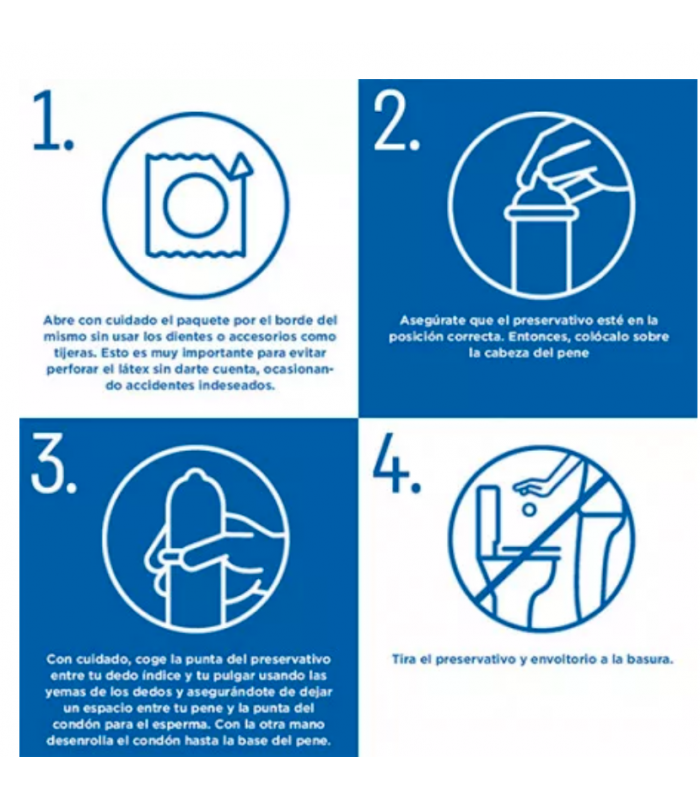 1.

Abre con cuidado el paquete por el borde del mismo sin usar los dientes o accesorios como tijeras. Esto es muy importante para evitar perforar el látex sin darte cuenta, ocasionando accidentes indeseados.

2.

Asegúrate que el preservativo esté en la posición correcta. Entonces, colócalo sobre la cabeza del pene

3.

Con cuidado, coge la punta del preservativo entre tu dedo índice y tu pulgar usando las yemas de los dedos y asegurándote de dejar un espacio entre tu pene y la punta del condón para el esperma. Con la otra mano desenrolla el condón hasta la base del pene.

4.

Tira el preservativo y envoltorio a la basura.